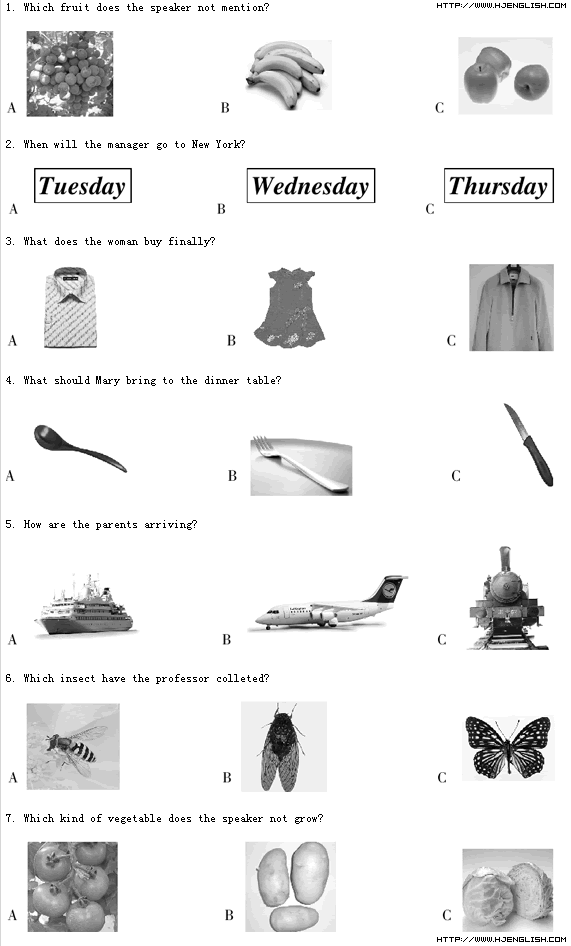 HTTP://WWW.HJENGLISH.COM

1. Which fruit does the speaker not mention?

A B C

2. When will the manager go to New York?

A Tuesday B Wednesday C Thursday

3. What does the woman buy finally?

A B C

4. What should Mary bring to the dinner table?

A B C

5. How are the parents arriving?

A B C

6. Which insect have the professor colleted?

A B C

7. Which kind of vegetable does the speaker not grow?

A B C

HTTP://WWW.HJENGLISH.COM